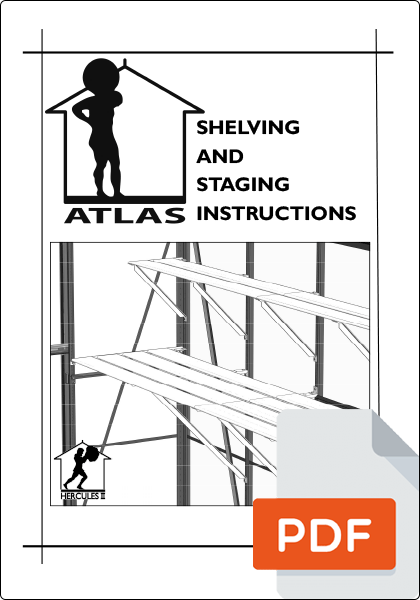 ATLAS

SHELVING AND STAGING INSTRUCTIONS

HERCULES II

PDF