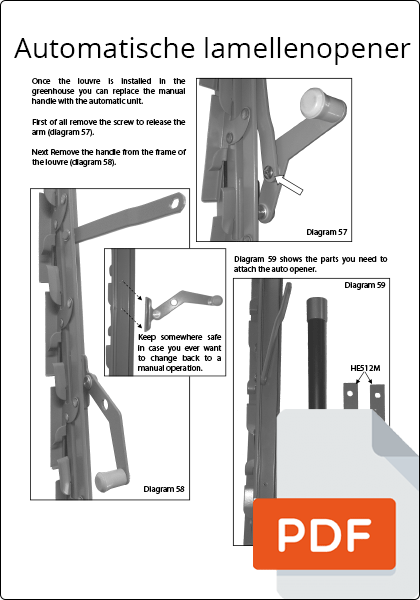 Automatische lamellenopener

Once the louvre is installed in the greenhouse you can replace the manual handle with the automatic unit.

First of all remove the screw to release the arm (diagram 57).

Next Remove the handle from the frame of the louvre (diagram 58).

Diagram 57

Keep somewhere safe in case you ever want to change back to a manual operation.

Diagram 58

Diagram 59 shows the parts you need to attach the auto opener.

Diagram 59

HE512M

PDF